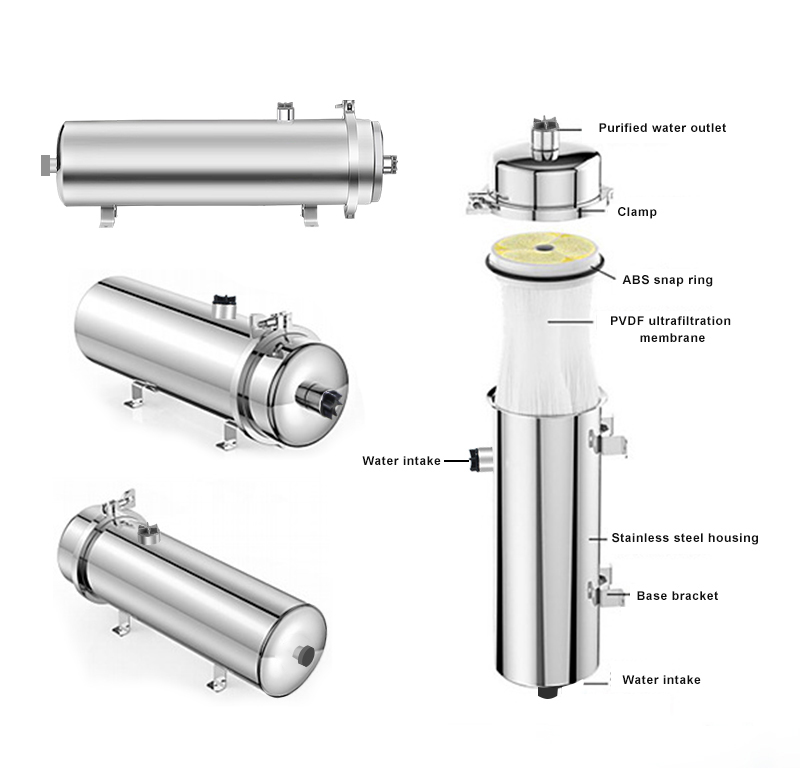 Purified water outlet

Clamp

ABS snap ring

PVDF ultrafiltration membrane

Water intake

Stainless steel housing

Base bracket

Water intake